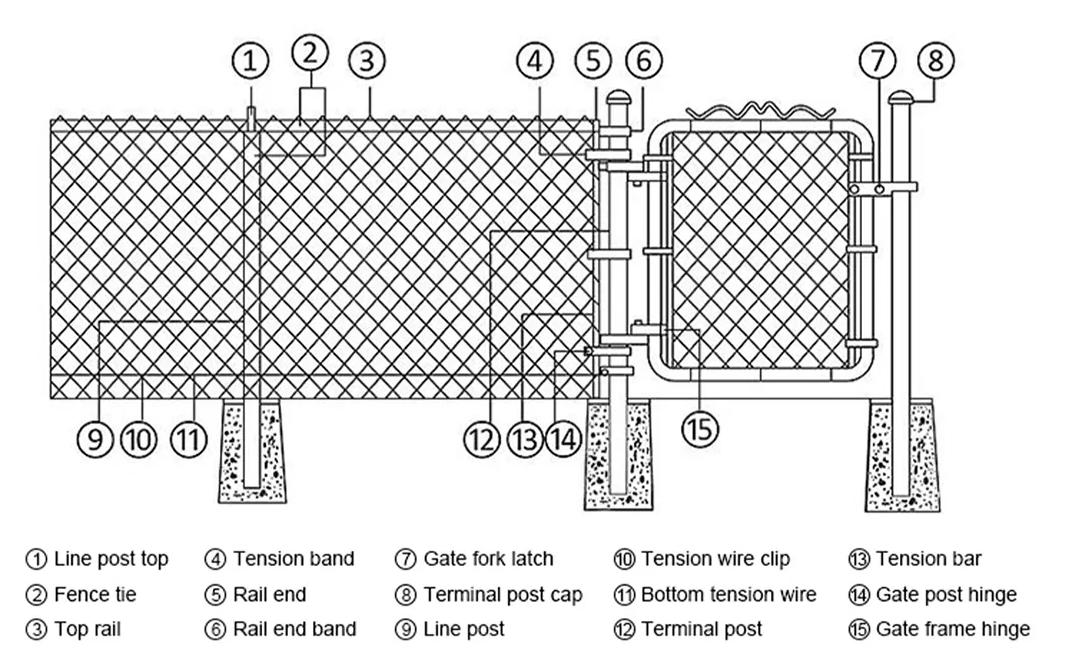 ① ② ③ ④ ⑤ ⑥ ⑦ ⑧

⑨ ⑩ ⑪ ⑫ ⑬ ⑭ ⑮

① Line post top
② Fence tie
③ Top rail
④ Tension band
⑤ Rail end
⑥ Rail end band
⑦ Gate fork latch
⑧ Terminal post cap
⑨ Line post
⑩ Tension wire clip
⑪ Bottom tension wire
⑫ Terminal post
⑬ Tension bar
⑭ Gate post hinge
⑮ Gate frame hinge